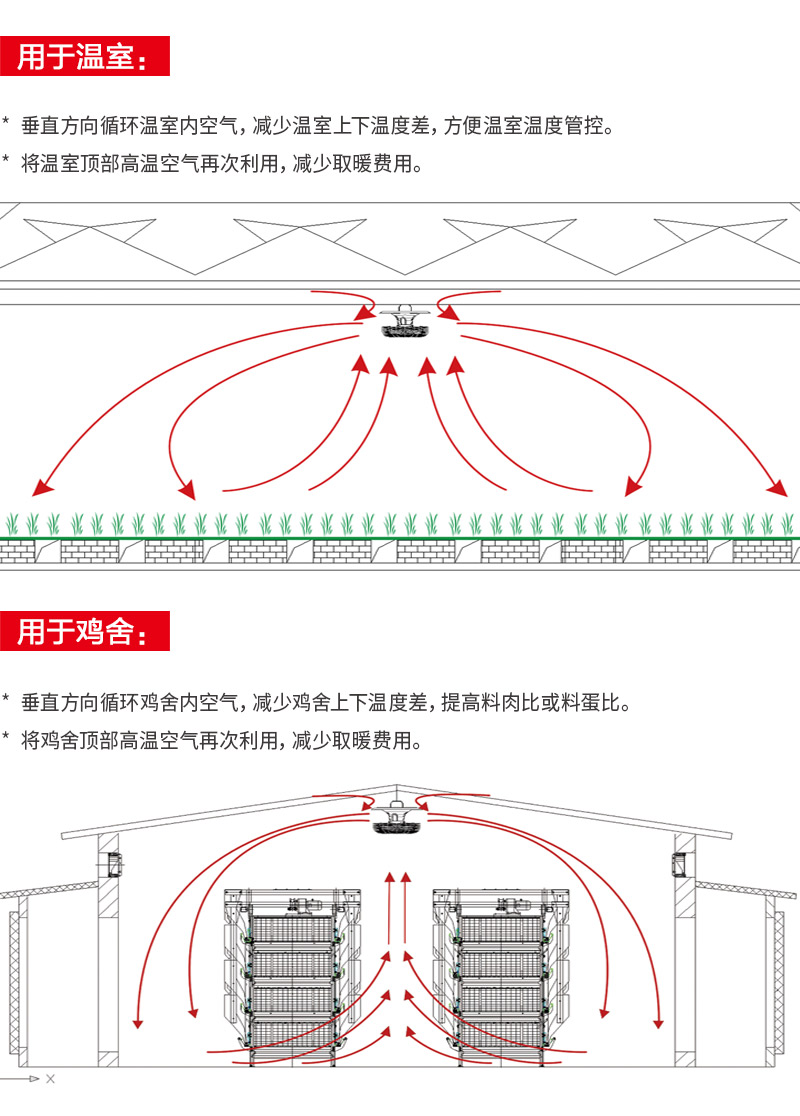 用于温室：

* 垂直方向循环温室内空气，减少温室上下温度差，方便温室温度管控。

* 将温室顶部高温空气再次利用，减少取暖费用。

用于鸡舍：

* 垂直方向循环鸡舍内空气，减少鸡舍上下温度差，提高料肉比或料蛋比。

* 将鸡舍顶部高温空气再次利用，减少取暖费用。

X